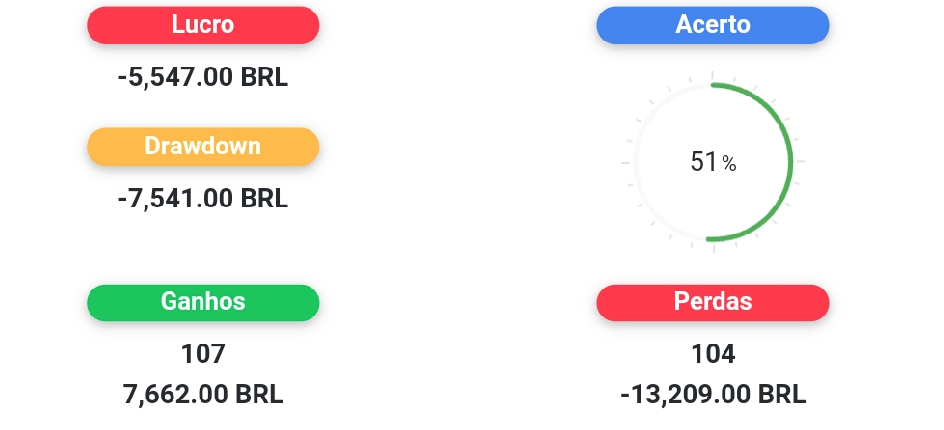 Lucro
-5,547.00 BRL

Drawdown
-7,541.00 BRL

Acerto
51 %

Ganhos
107
7,662.00 BRL

Perdas
104
-13,209.00 BRL